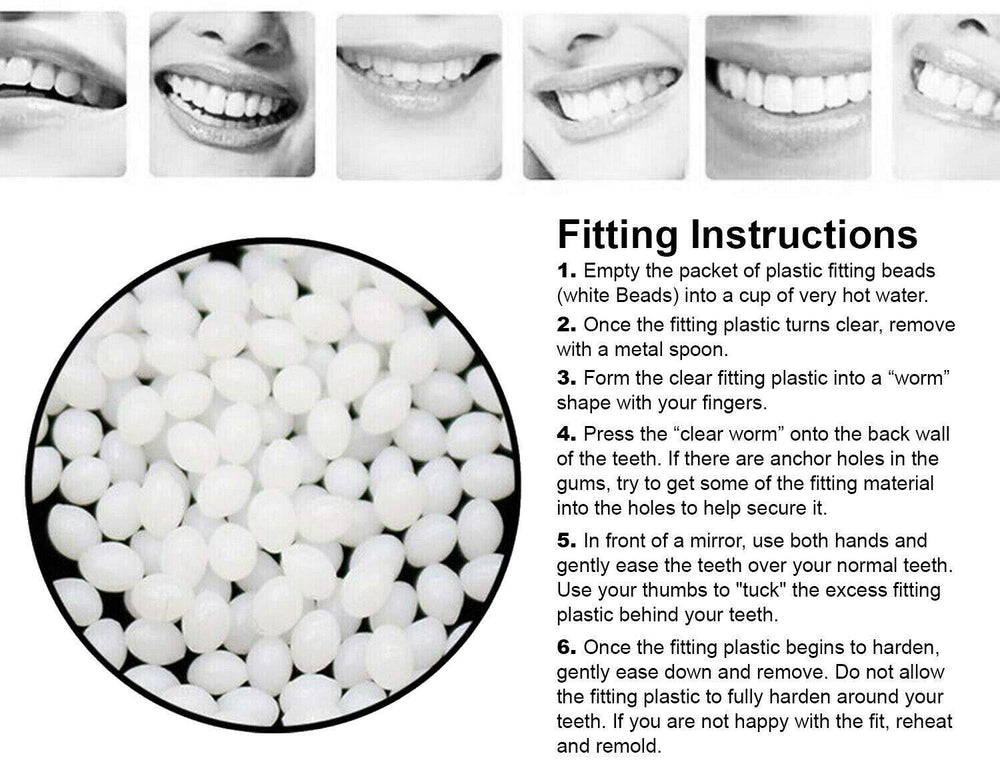 Fitting Instructions

1. Empty the packet of plastic fitting beads (white Beads) into a cup of very hot water.

2. Once the fitting plastic turns clear, remove with a metal spoon.

3. Form the clear fitting plastic into a “worm” shape with your fingers.

4. Press the “clear worm” onto the back wall of the teeth. If there are anchor holes in the gums, try to get some of the fitting material into the holes to help secure it.

5. In front of a mirror, use both hands and gently ease the teeth over your normal teeth. Use your thumbs to "tuck" the excess fitting plastic behind your teeth.

6. Once the fitting plastic begins to harden, gently ease down and remove. Do not allow the fitting plastic to fully harden around your teeth. If you are not happy with the fit, reheat and remold.